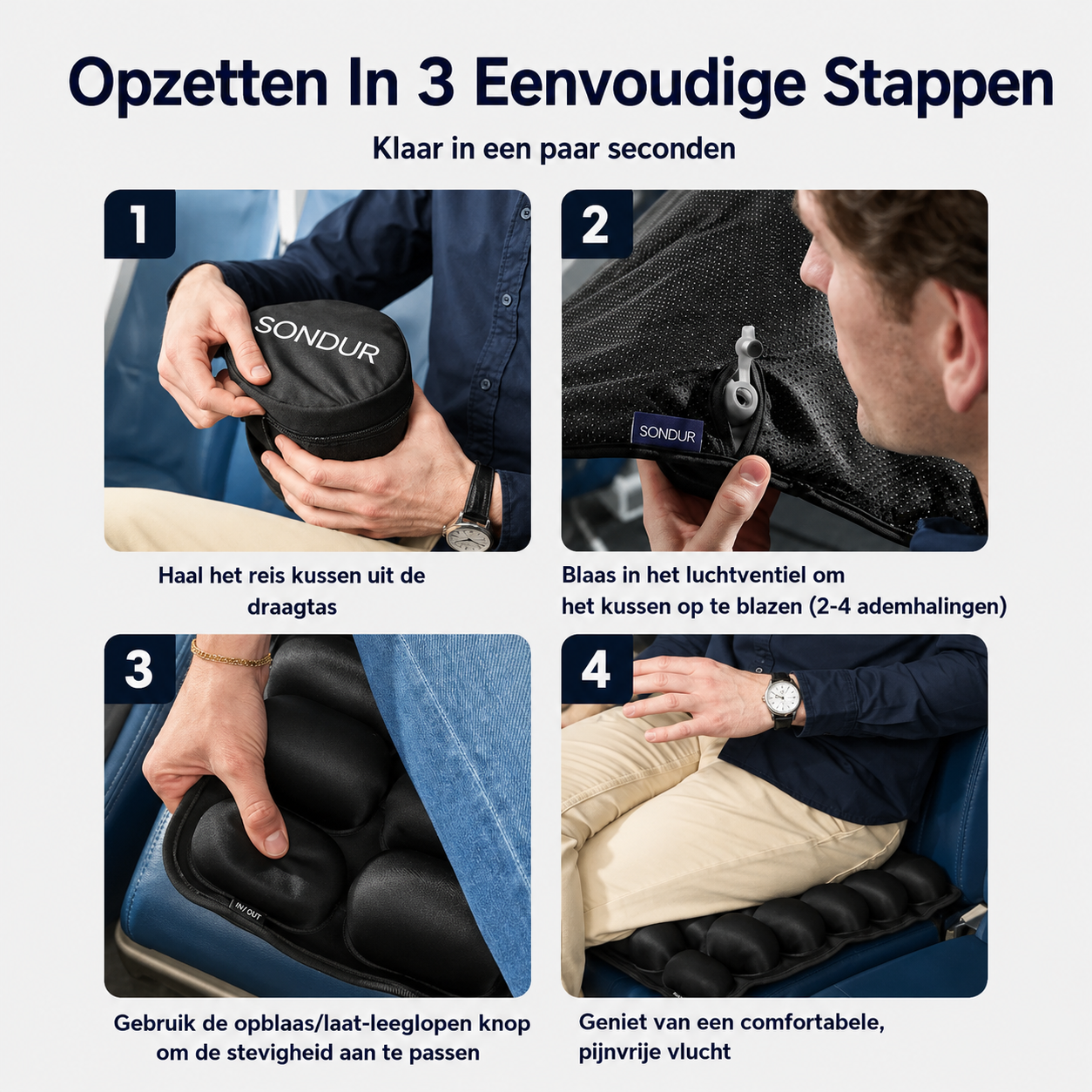 Opzetten In 3 Eenvoudige Stappen

Klaar in een paar seconden

1

SONDUR

Haal het reis kussen uit de draagtas

2

SONDUR

Blaas in het luchtventiel om het kussen op te blazen (2-4 ademhalingen)

3

IN/OUT

Gebruik de opblaas/laat-leeglopen knop om de stevigheid aan te passen

4

Geniet van een comfortabele, pijnvrije vlucht