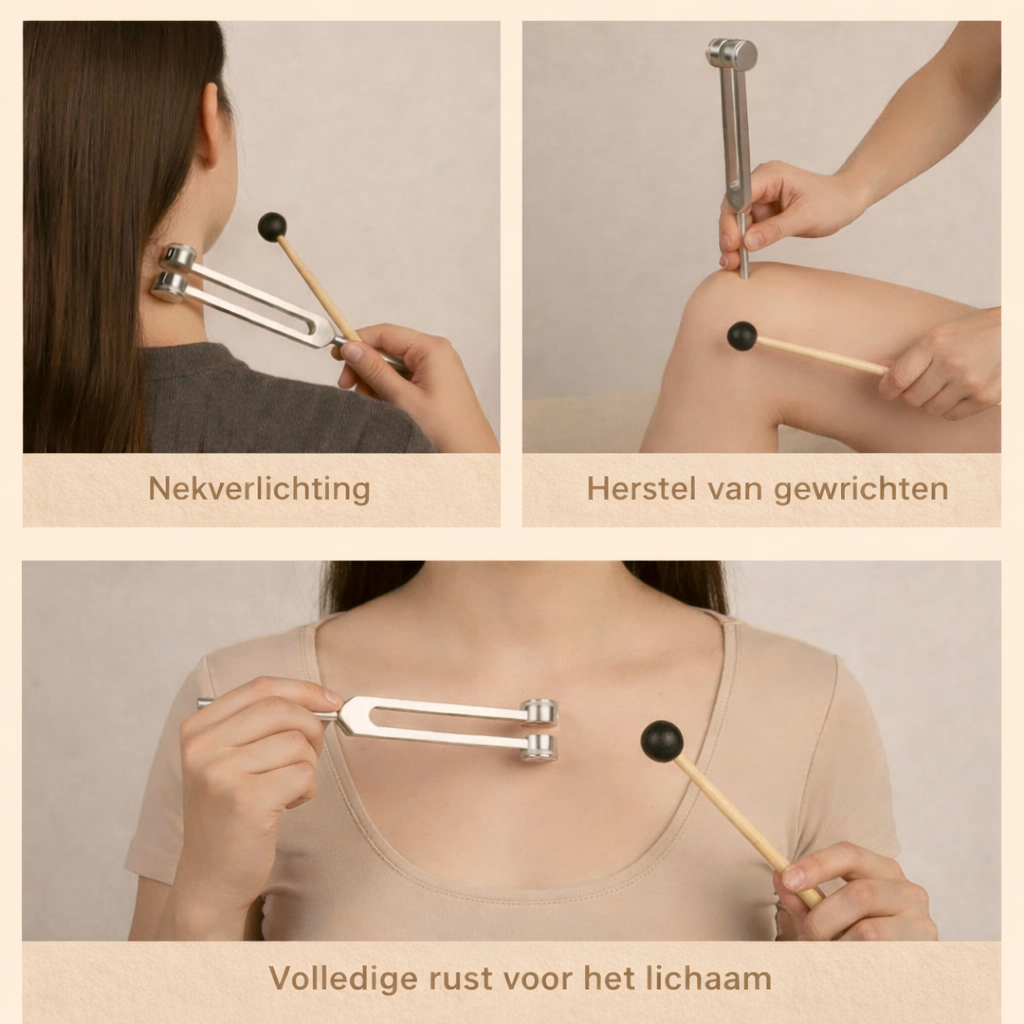 Nekverlichting

Herstel van gewrichten

Volledige rust voor het lichaam